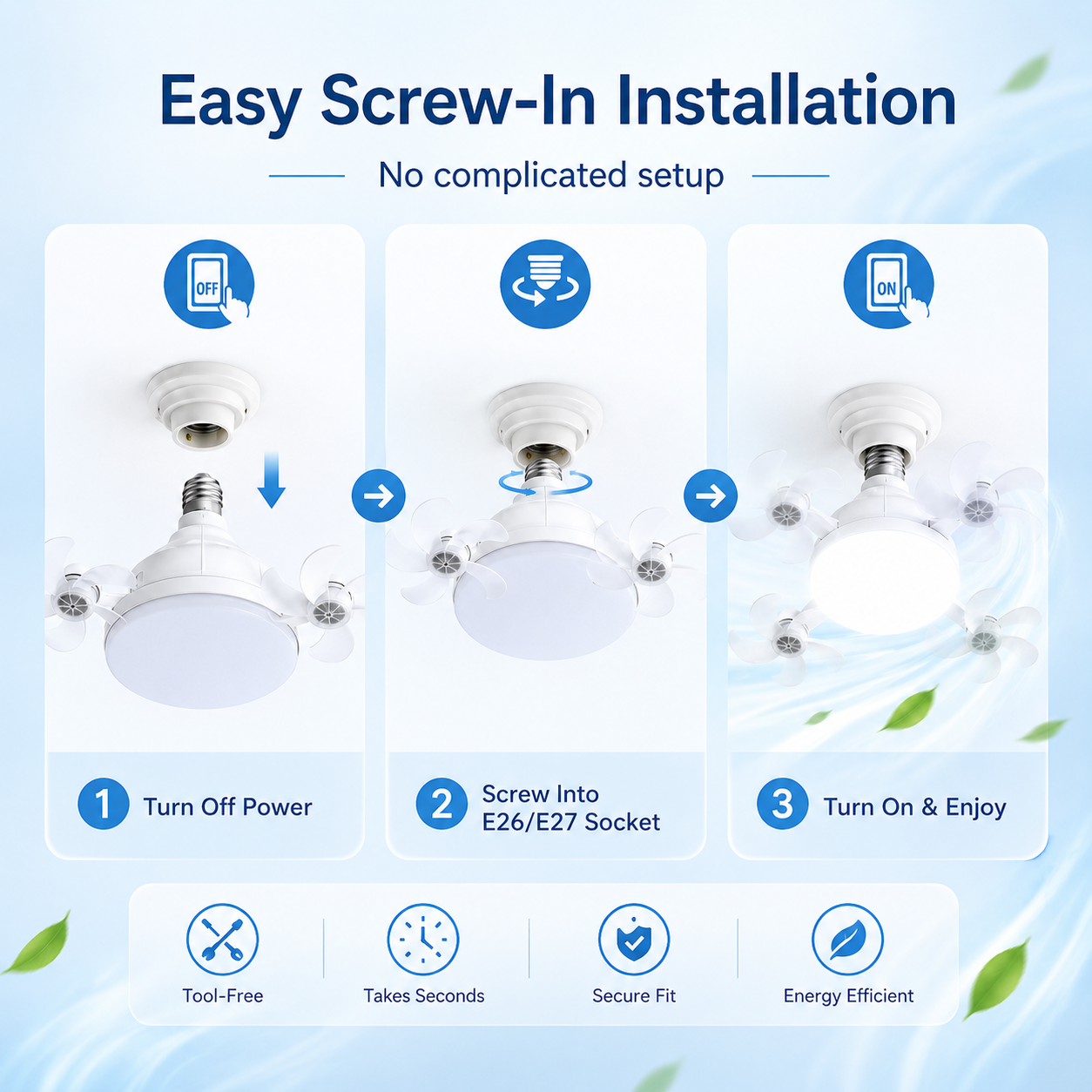 Easy Screw-In Installation

No complicated setup

OFF

ON

1 Turn Off Power

2 Screw Into E26/E27 Socket

3 Turn On & Enjoy

Tool-Free

Takes Seconds

Secure Fit

Energy Efficient